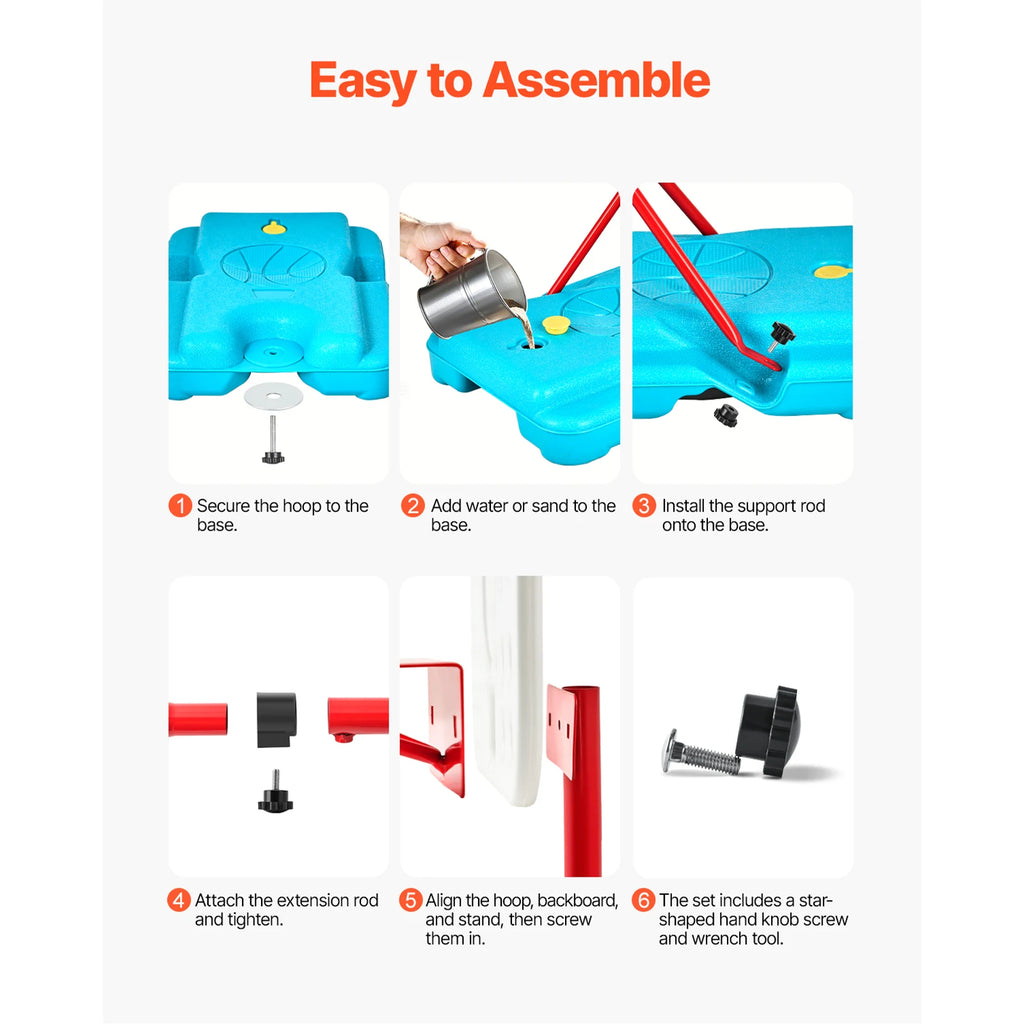 Easy to Assemble

1 Secure the hoop to the base.

2 Add water or sand to the base.

3 Install the support rod onto the base.

4 Attach the extension rod and tighten.

5 Align the hoop, backboard, and stand, then screw them in.

6 The set includes a star-shaped hand knob screw and wrench tool.