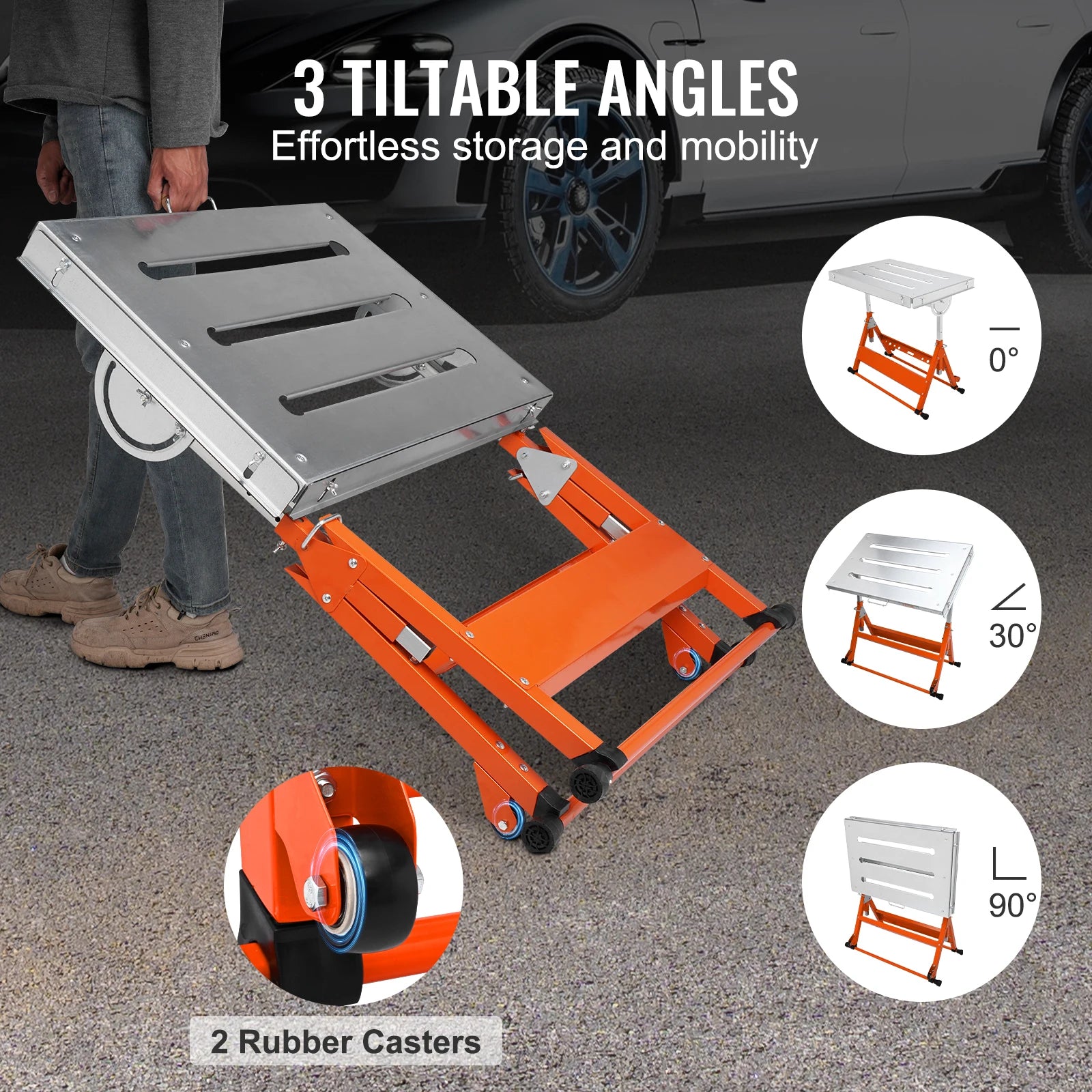 3 TILTABLE ANGLES
Effortless storage and mobility

0°

30°

90°

2 Rubber Casters