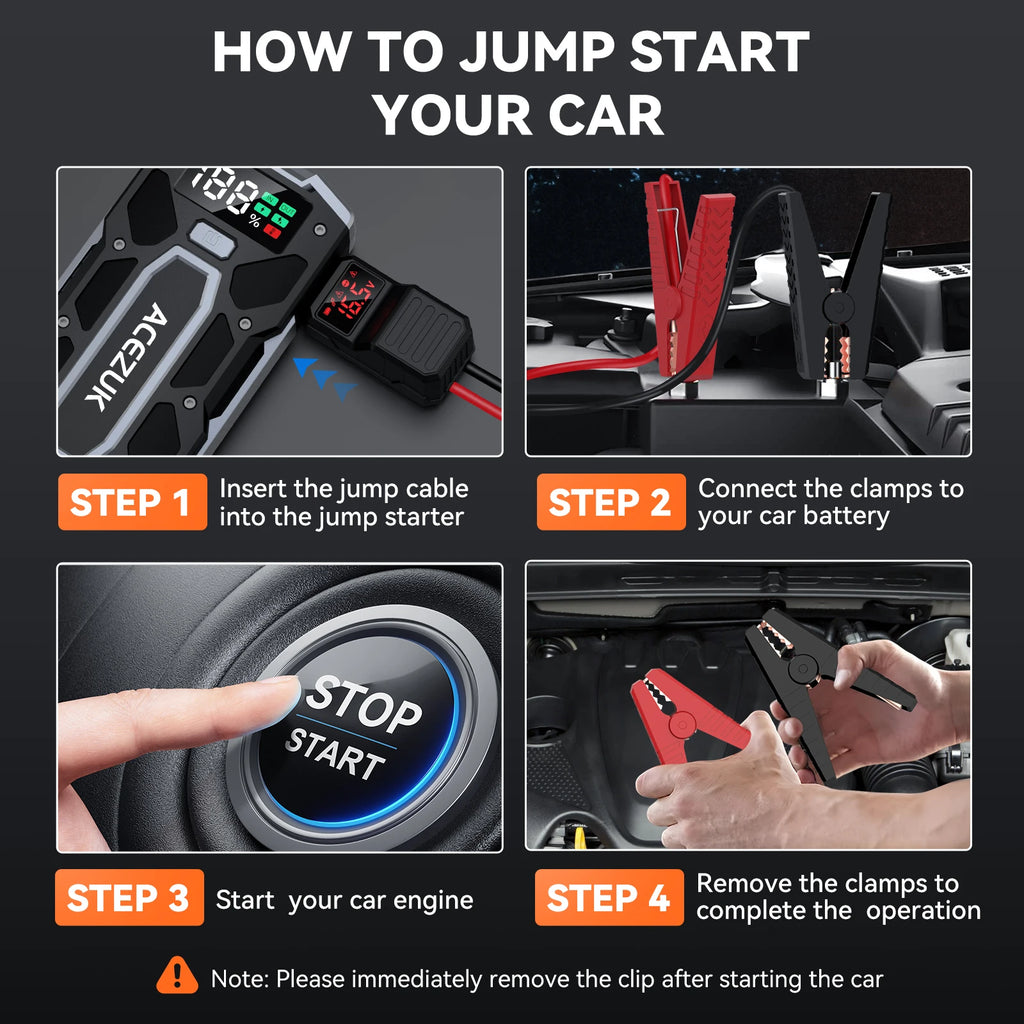 HOW TO JUMP START YOUR CAR

188 %

ACEZUK

STEP 1 Insert the jump cable into the jump starter

STEP 2 Connect the clamps to your car battery

STOP START

STEP 3 Start your car engine

STEP 4 Remove the clamps to complete the operation

Note: Please immediately remove the clip after starting the car