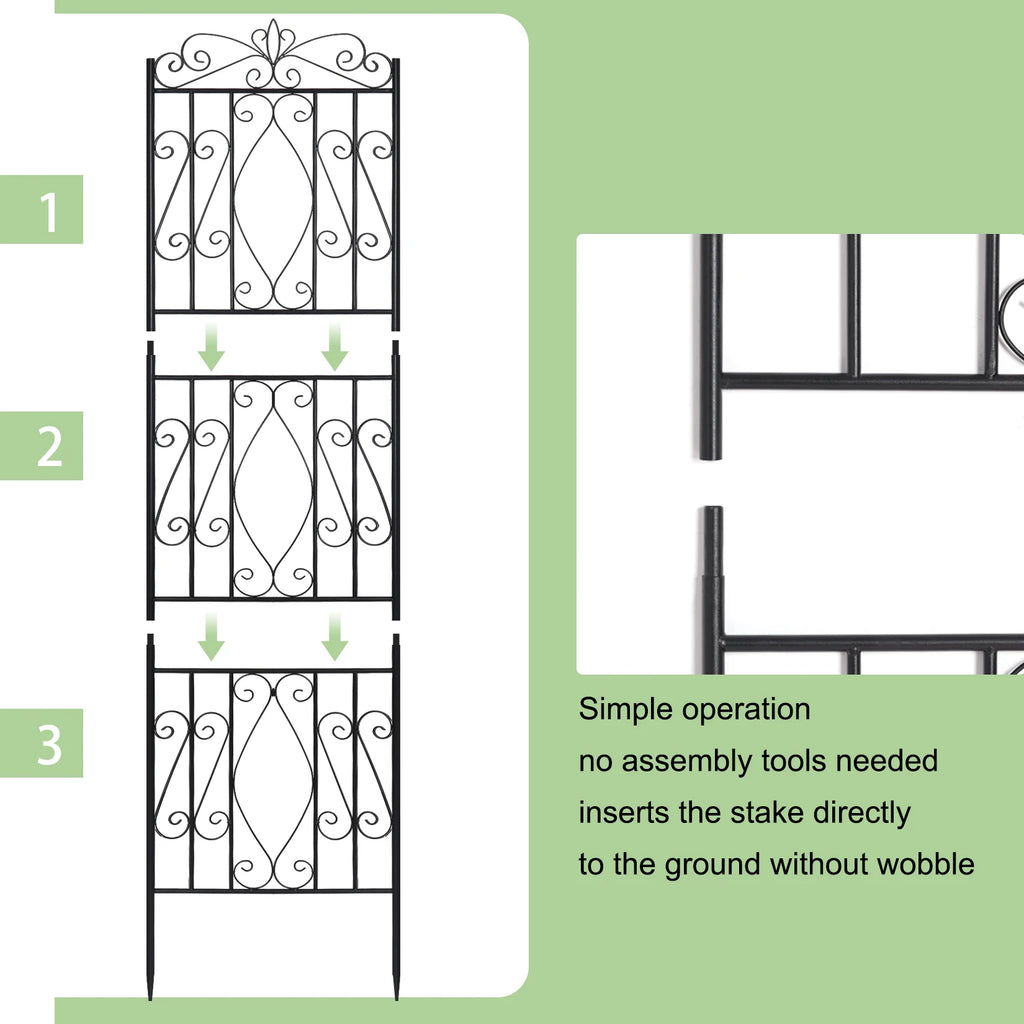 1

2

3

Simple operation
no assembly tools needed
inserts the stake directly
to the ground without wobble