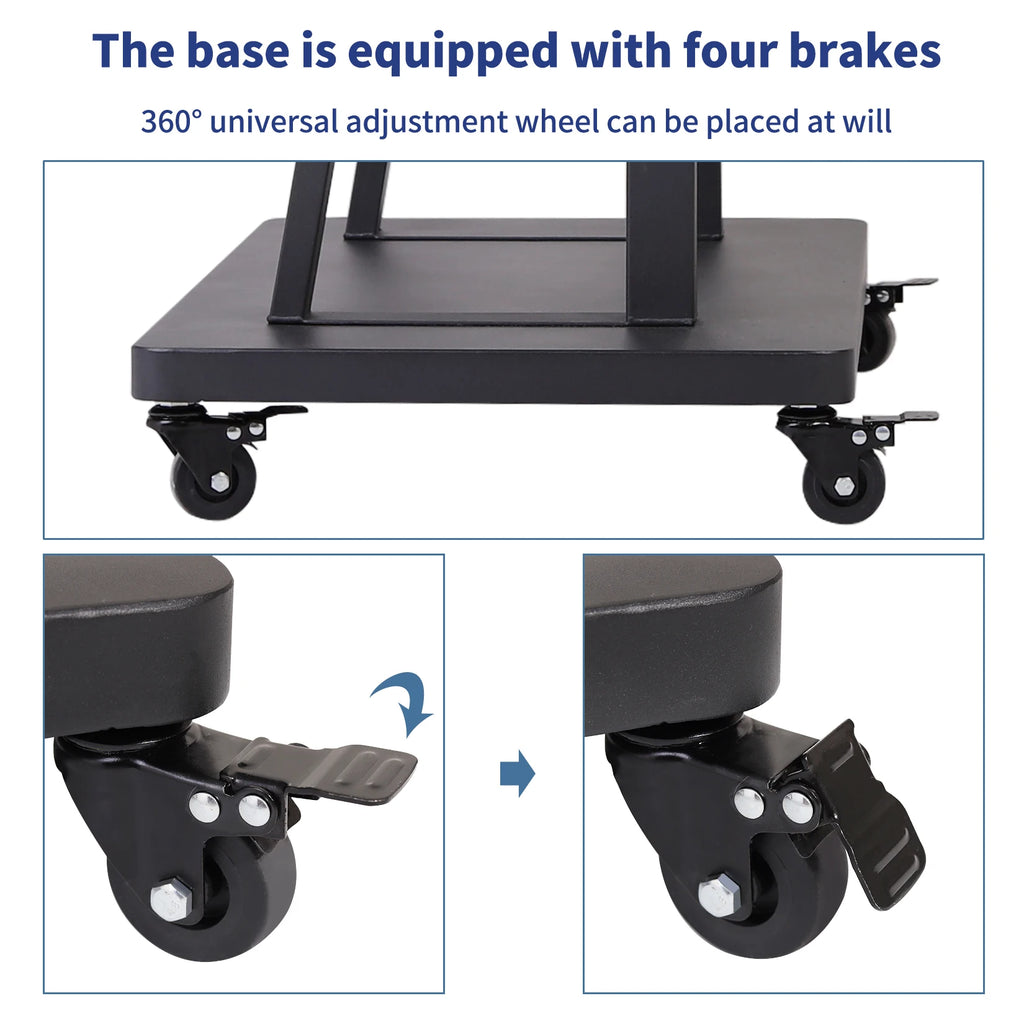 The base is equipped with four brakes

360° universal adjustment wheel can be placed at will