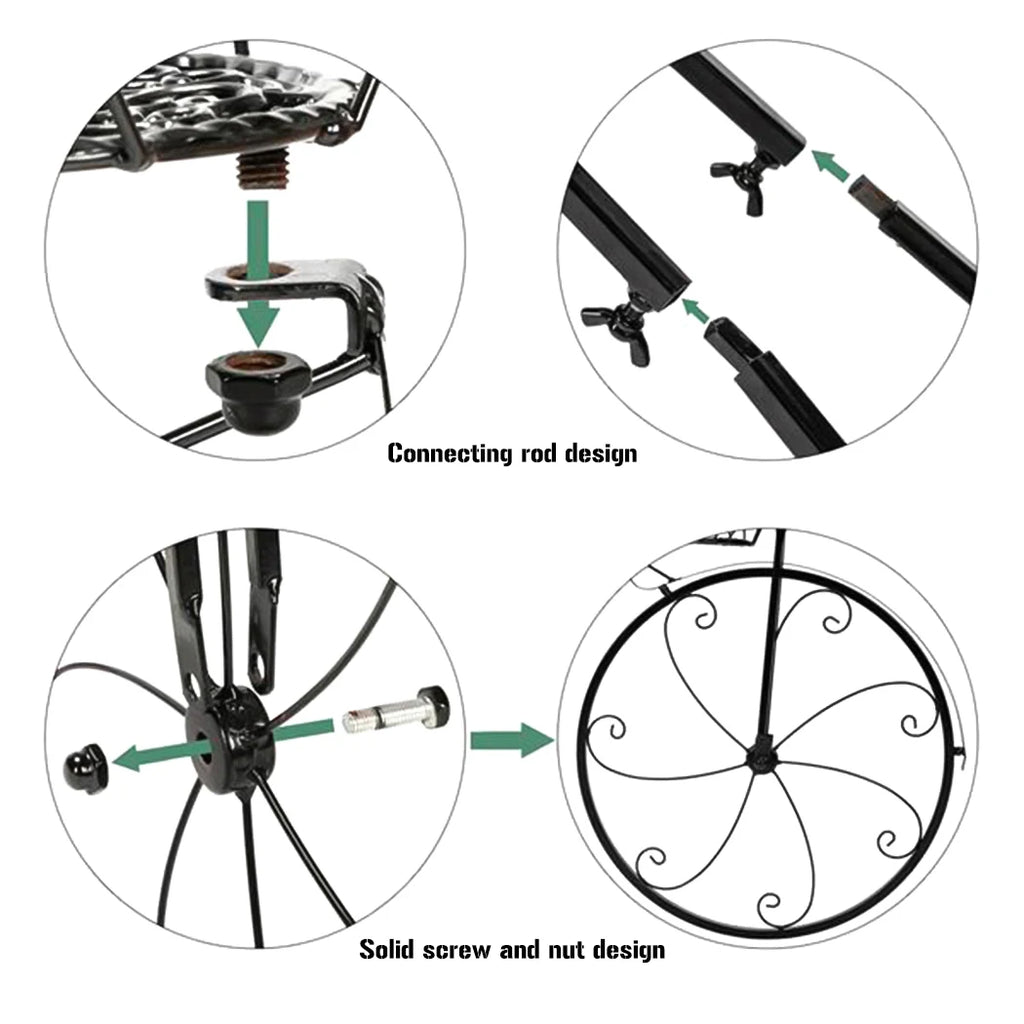 Connecting rod design

Solid screw and nut design