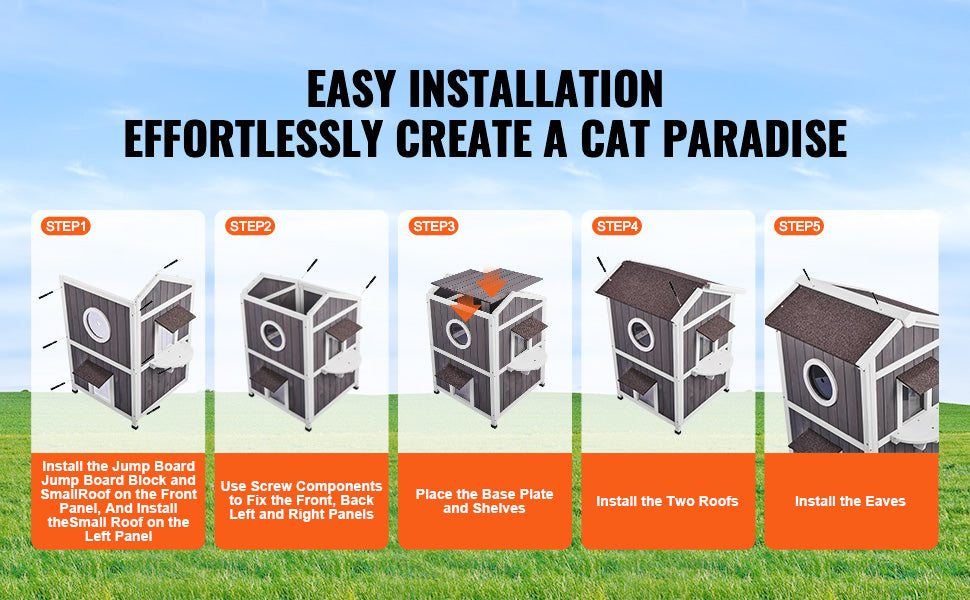 EASY INSTALLATION
EFFORTLESSLY CREATE A CAT PARADISE

STEP1

Install the Jump Board Jump Board Block and SmallRoof on the Front Panel, And Install theSmall Roof on the Left Panel

STEP2

Use Screw Components to Fix the Front, Back Left and Right Panels

STEP3

Place the Base Plate and Shelves

STEP4

Install the Two Roofs

STEP5

Install the Eaves